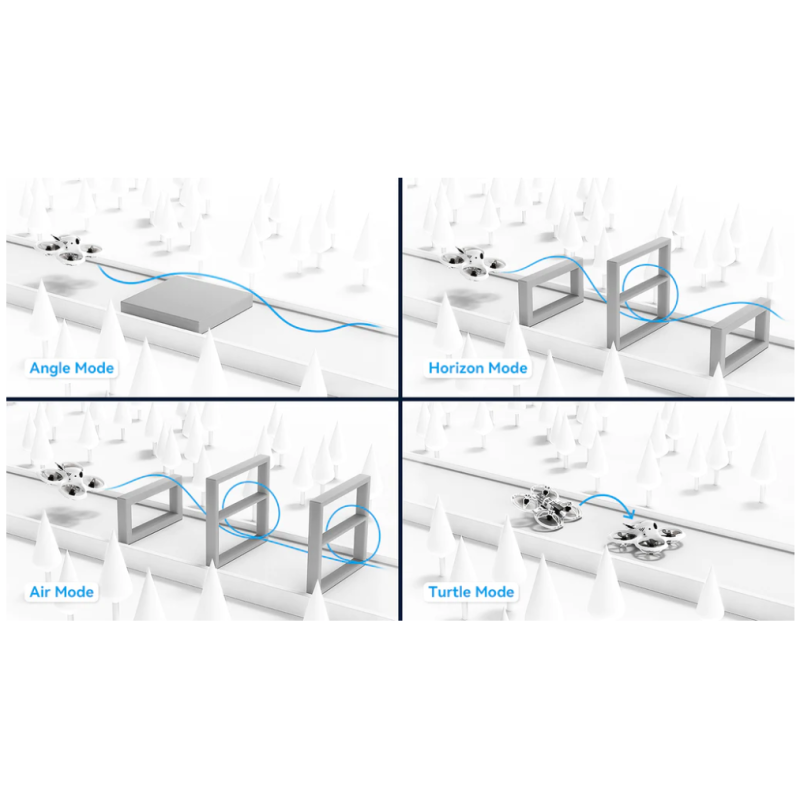 Angle Mode

Horizon Mode

Air Mode

Turtle Mode