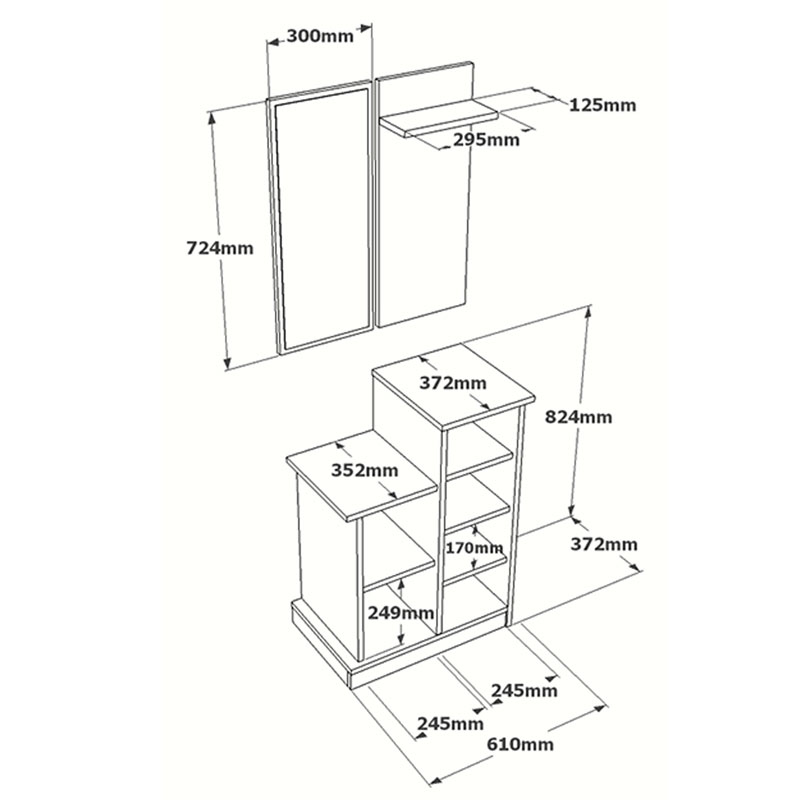 300mm
125mm
295mm
724mm
372mm
824mm
352mm
372mm
170mm
249mm
245mm
245mm
610mm